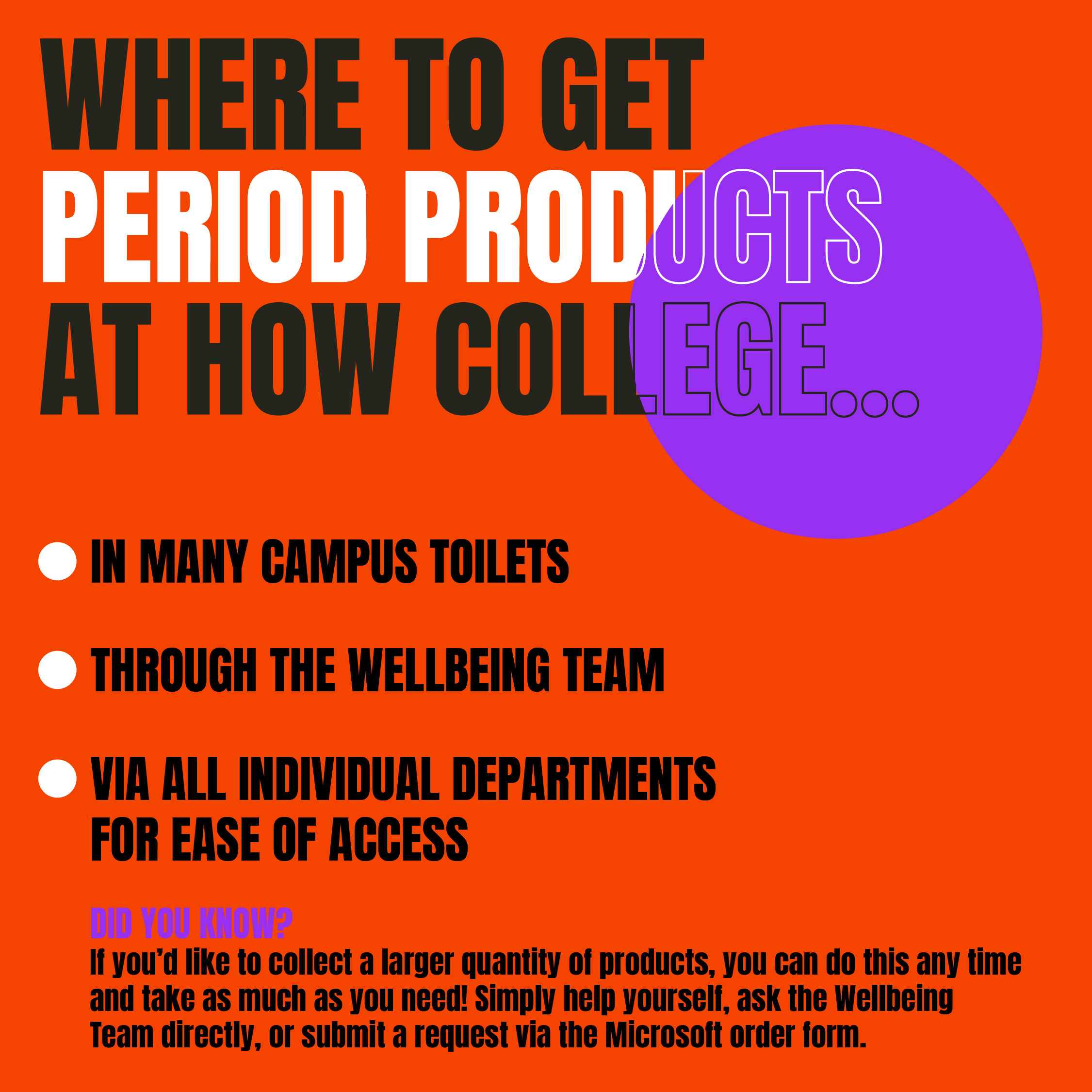 WHERE TO GET PERIOD PRODUCTS AT HOW COLLEGE...

IN MANY CAMPUS TOILETS

THROUGH THE WELLBEING TEAM

VIA ALL INDIVIDUAL DEPARTMENTS FOR EASE OF ACCESS

DID YOU KNOW?
If you'd like to collect a larger quantity of products, you can do this any time and take as much as you need! Simply help yourself, ask the Wellbeing Team directly, or submit a request via the Microsoft order form.