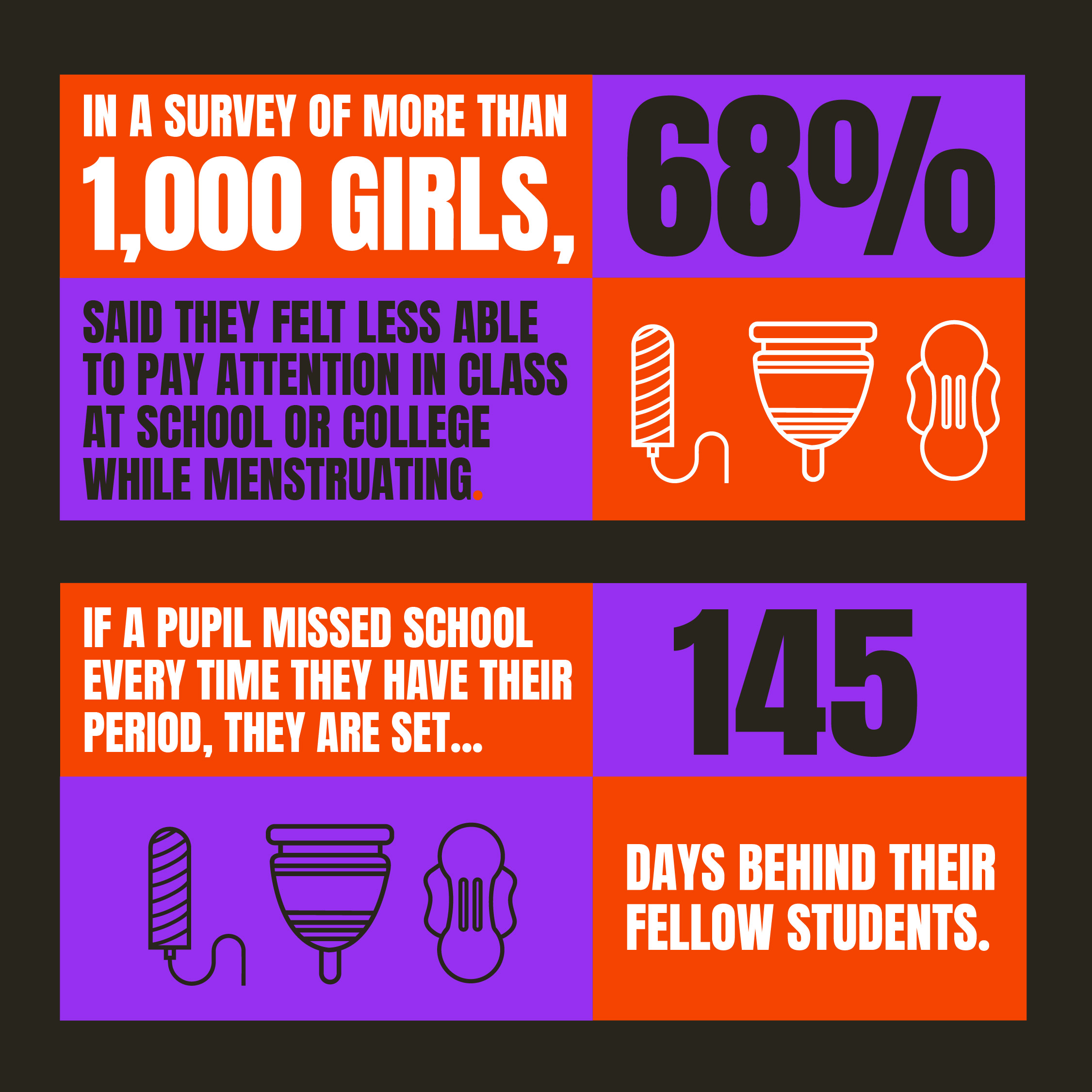 IN A SURVEY OF MORE THAN 1,000 GIRLS,

68%

SAID THEY FELT LESS ABLE TO PAY ATTENTION IN CLASS AT SCHOOL OR COLLEGE WHILE MENSTRUATING.

IF A PUPIL MISSED SCHOOL EVERY TIME THEY HAVE THEIR PERIOD, THEY ARE SET...

145

DAYS BEHIND THEIR FELLOW STUDENTS.