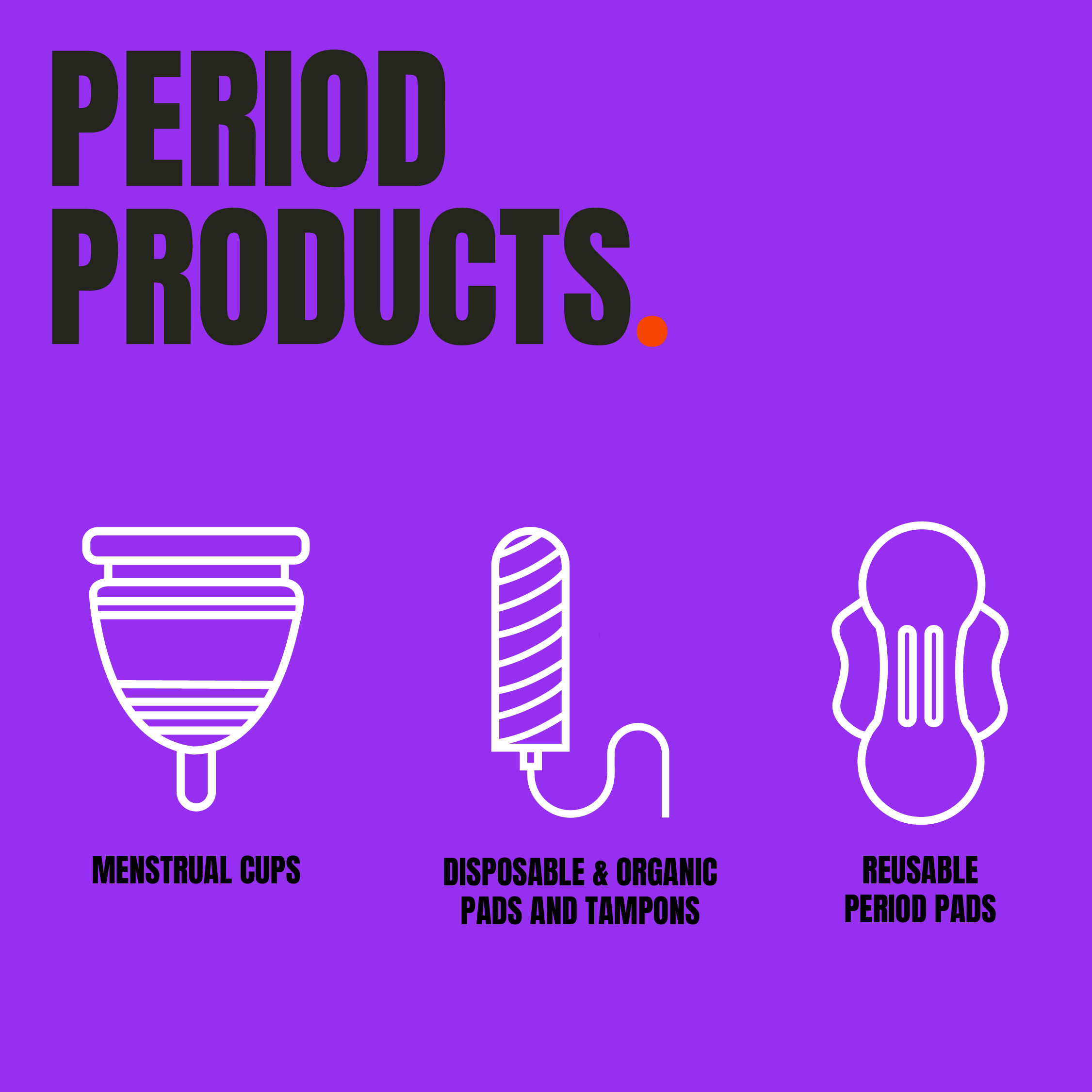 PERIOD PRODUCTS.

MENSTRUAL CUPS

DISPOSABLE & ORGANIC PADS AND TAMPONS

REUSABLE PERIOD PADS